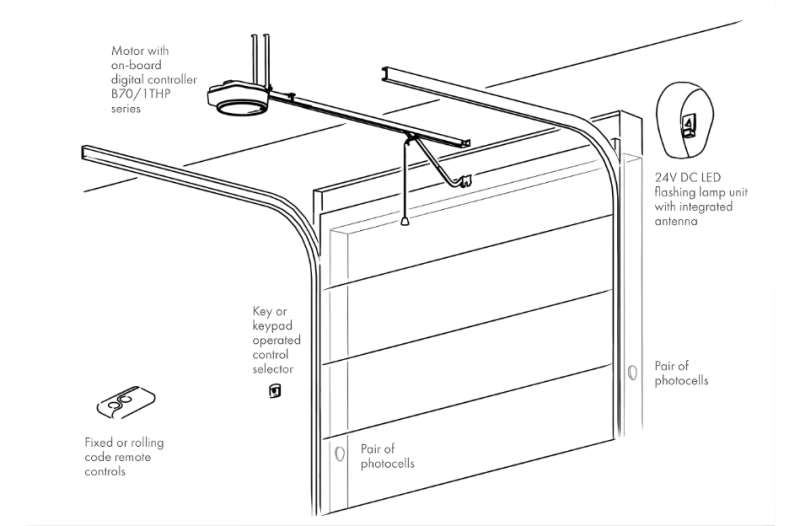 Motor with on-board digital controller B70/1THP series

24V DC LED flashing lamp unit with integrated antenna

Key or keypad operated control selector

Pair of photocells

Fixed or rolling code remote controls

Pair of photocells